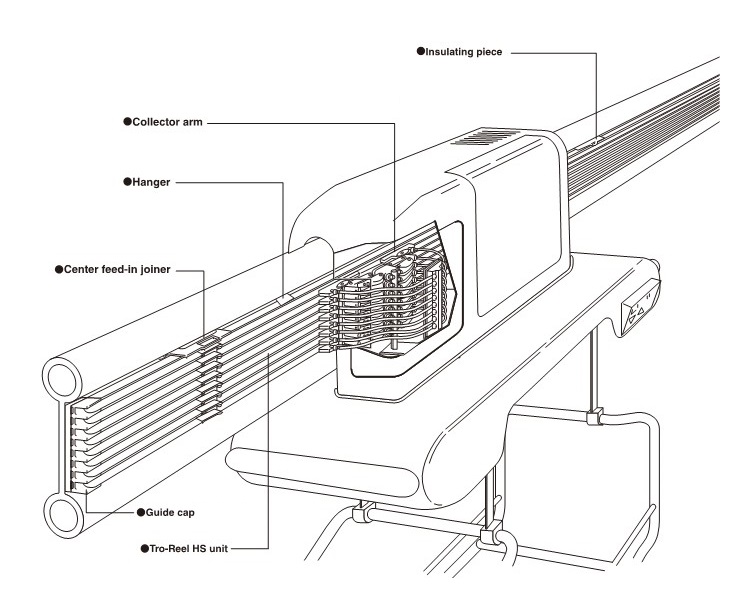 ●Insulating piece

●Collector arm

●Hanger

●Center feed-in joiner

●Guide cap

●Tro-Reel HS unit